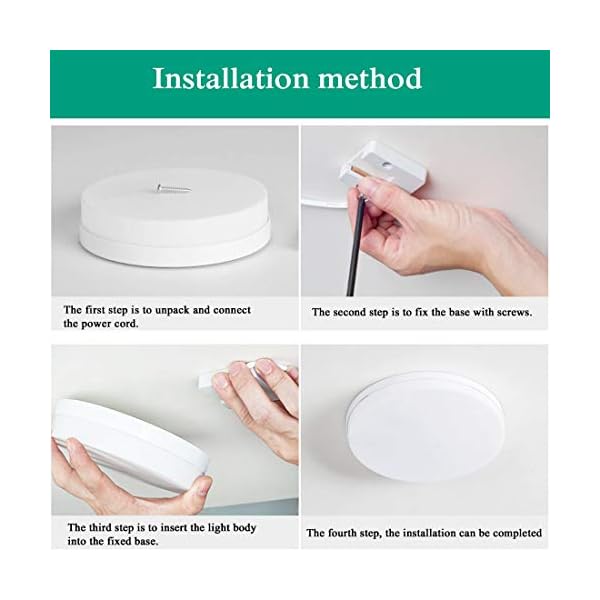 Installation method

The first step is to unpack and connect the power cord.

The second step is to fix the base with screws.

The third step is to insert the light body into the fixed base.

The fourth step, the installation can be completed