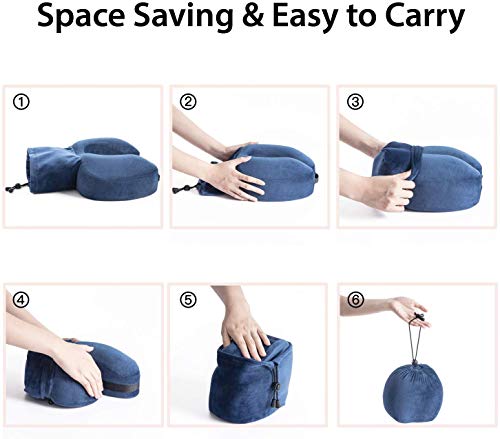 Space Saving & Easy to Carry

①

②

③

④

⑤

⑥