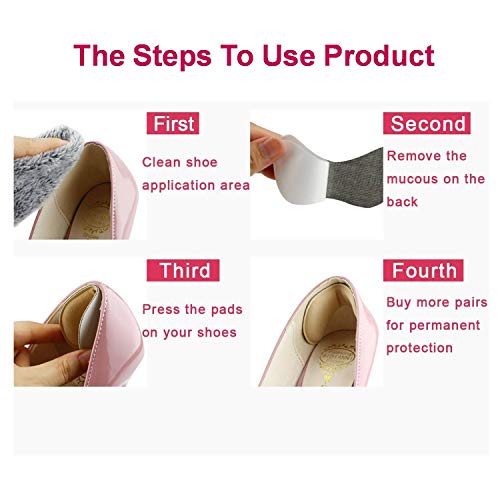 The Steps To Use Product

First
Clean shoe application area

Second
Remove the mucous on the back

Third
Press the pads on your shoes

Fourth
Buy more pairs for permanent protection