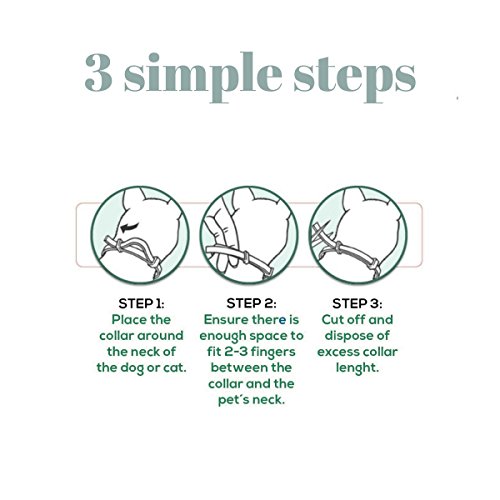 3 simple steps

STEP 1:
Place the collar around the neck of the dog or cat.

STEP 2:
Ensure there is enough space to fit 2-3 fingers between the collar and the pet´s neck.

STEP 3:
Cut off and dispose of excess collar lenght.