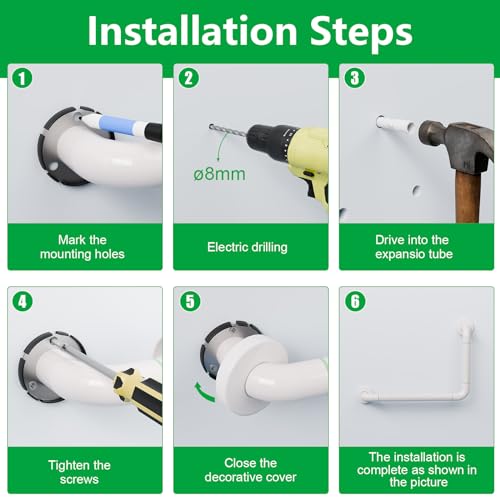 Installation Steps

1

Mark the mounting holes

2

ø8mm

Electric drilling

3

Drive into the expansio tube

4

Tighten the screws

5

Close the decorative cover

6

The installation is complete as shown in the picture