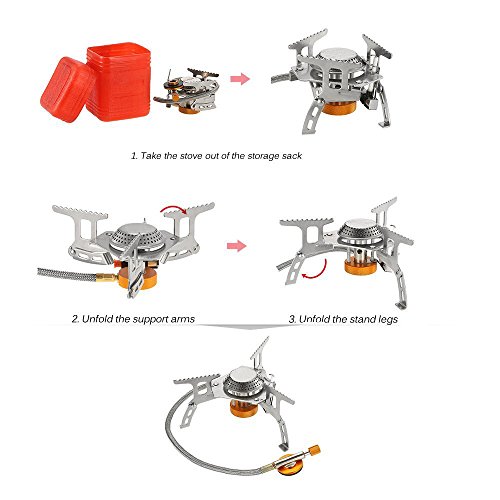 1. Take the stove out of the storage sack

2. Unfold the support arms

3. Unfold the stand legs