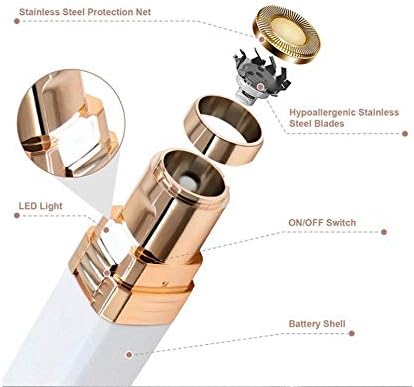 Stainless Steel Protection Net

Hypoallergenic Stainless Steel Blades

LED Light

ON/OFF Switch

Battery Shell