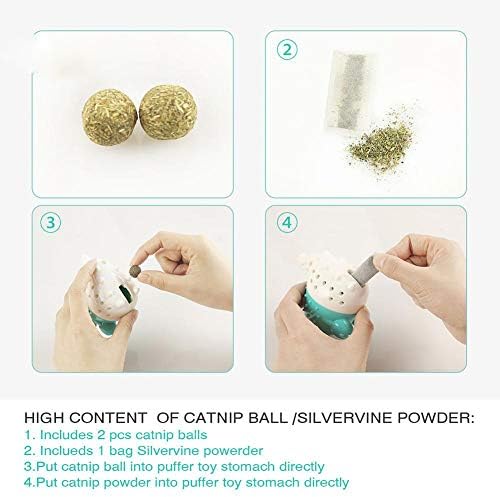 2

3

4

HIGH CONTENT OF CATNIP BALL /SILVERVINE POWDER:
1. Includes 2 pcs catnip balls
2. Inclueds 1 bag Silvervine powerder
3.Put catnip ball into puffer toy stomach directly
4.Put catnip powder into puffer toy stomach directly