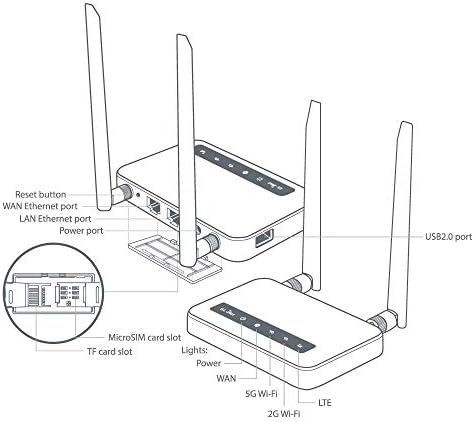 Reset button
WAN Ethernet port
LAN Ethernet port
Power port
USB2.0 port
MicroSIM card slot
TF card slot
Lights:
Power
WAN
5G Wi-Fi
2G Wi-Fi
LTE