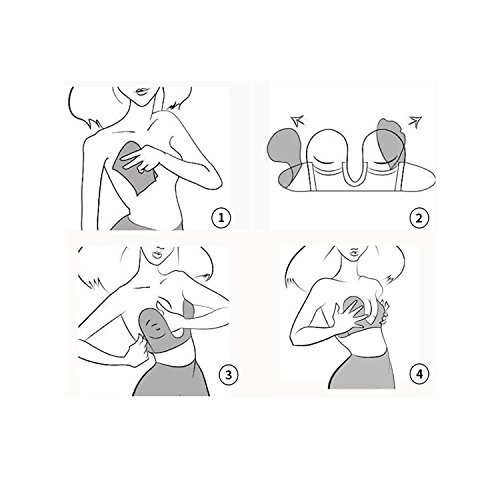 1

2

3

4