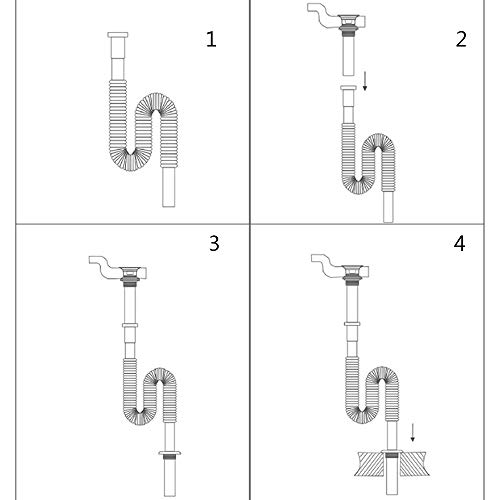 1

2

3

4