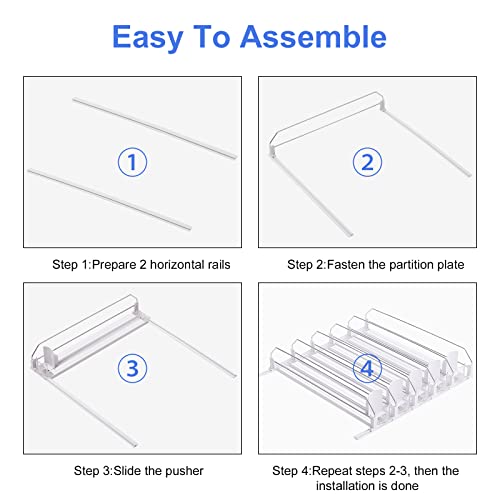 Easy To Assemble

①

Step 1:Prepare 2 horizontal rails

②

Step 2:Fasten the partition plate

③

Step 3:Slide the pusher

④

Step 4:Repeat steps 2-3, then the installation is done