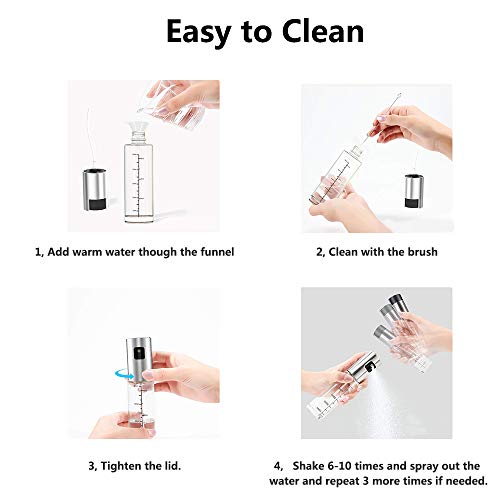 Easy to Clean

1, Add warm water though the funnel

2, Clean with the brush

3, Tighten the lid.

4,   Shake 6-10 times and spray out the water and repeat 3 more times if needed.