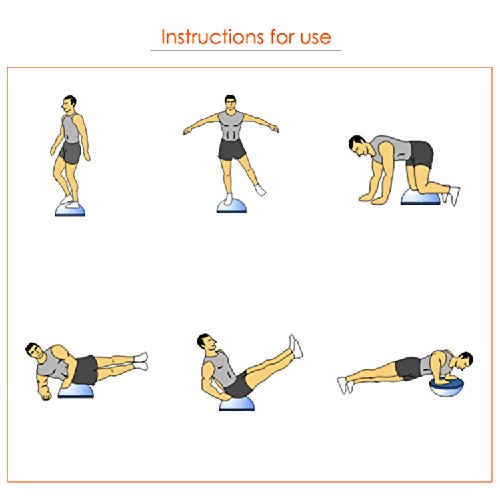 Instructions for use