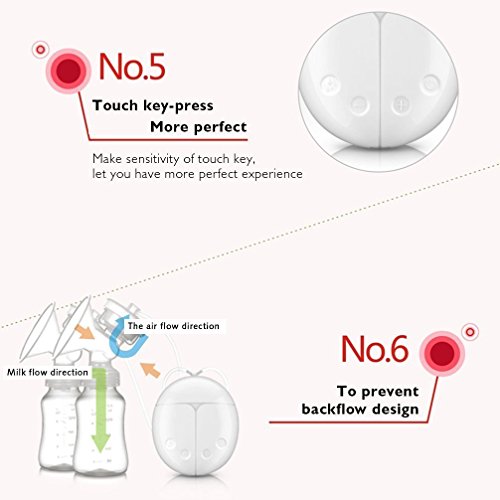 No.5

Touch key-press
More perfect

Make sensitivity of touch key,
let you have more perfect experience

The air flow direction

Milk flow direction

No.6

To prevent
backflow design