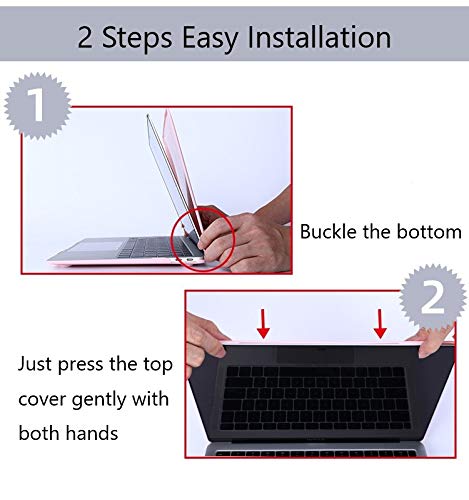 2 Steps Easy Installation

1

Buckle the bottom

2

Just press the top cover gently with both hands