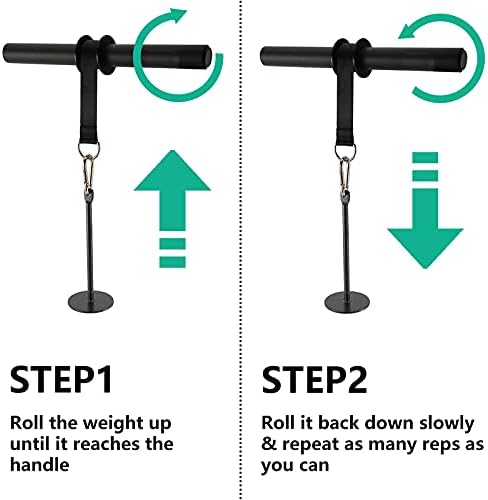 STEP1

Roll the weight up until it reaches the handle

STEP2

Roll it back down slowly & repeat as many reps as you can