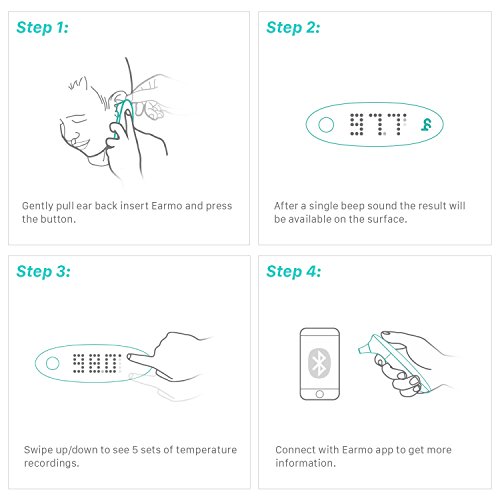 Step 1:

Gently pull ear back insert Earmo and press the button.

Step 2:

97.7

After a single beep sound the result will be available on the surface.

Step 3:

98.0

Swipe up/down to see 5 sets of temperature recordings.

Step 4:

Connect with Earmo app to get more information.