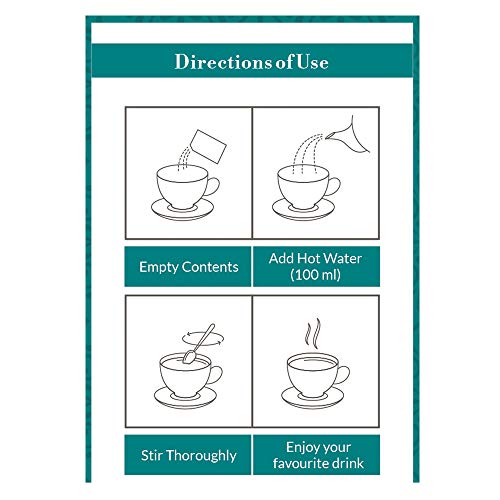 Directions of Use

Empty Contents

Add Hot Water (100 ml)

Stir Thoroughly

Enjoy your favourite drink