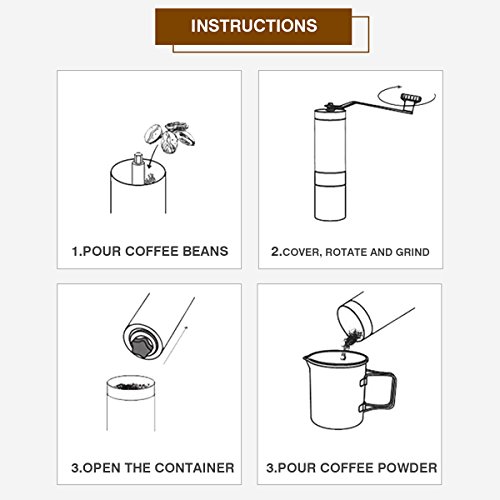 INSTRUCTIONS

1.POUR COFFEE BEANS

2.COVER, ROTATE AND GRIND

3.OPEN THE CONTAINER

3.POUR COFFEE POWDER