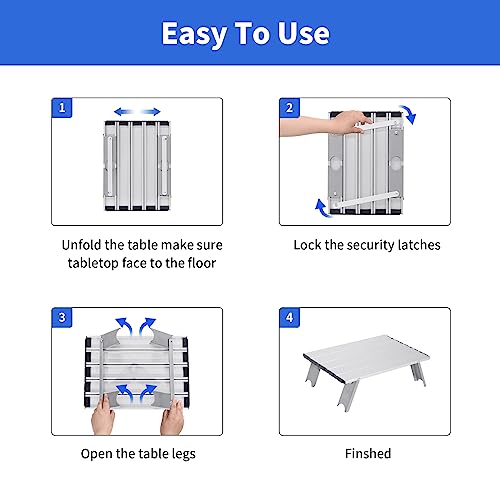 Easy To Use

1

Unfold the table make sure tabletop face to the floor

2

Lock the security latches

3

Open the table legs

4

Finshed