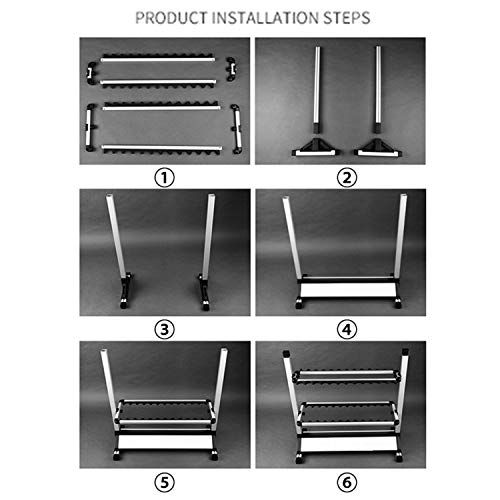 PRODUCT INSTALLATION STEPS

①

②

③

④

⑤

⑥