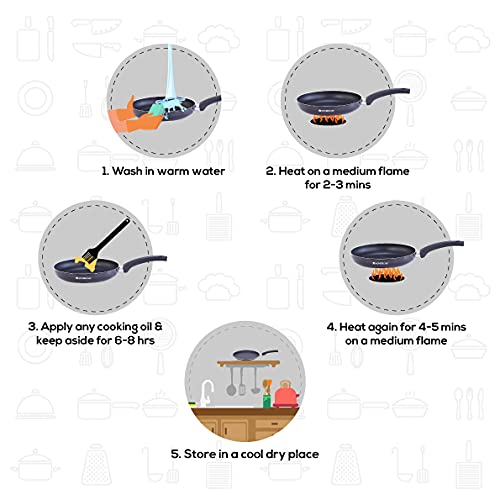 1. Wash in warm water

2. Heat on a medium flame for 2-3 mins

3. Apply any cooking oil & keep aside for 6-8 hrs

4. Heat again for 4-5 mins on a medium flame

5. Store in a cool dry place