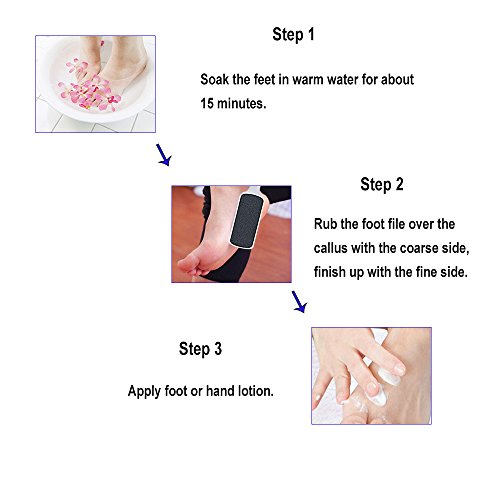 Step 1

Soak the feet in warm water for about 15 minutes.

Step 2

Rub the foot file over the callus with the coarse side, finish up with the fine side.

Step 3

Apply foot or hand lotion.