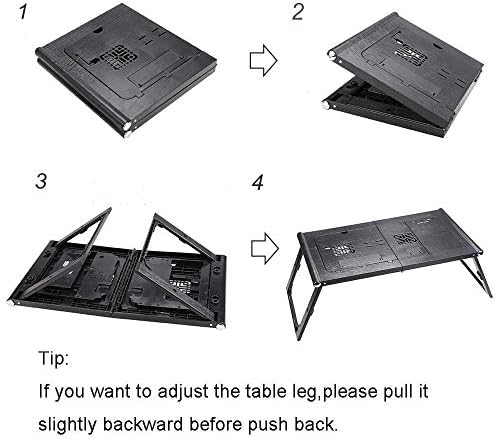 1

2

3

4

Tip:

If you want to adjust the table leg,please pull it slightly backward before push back.