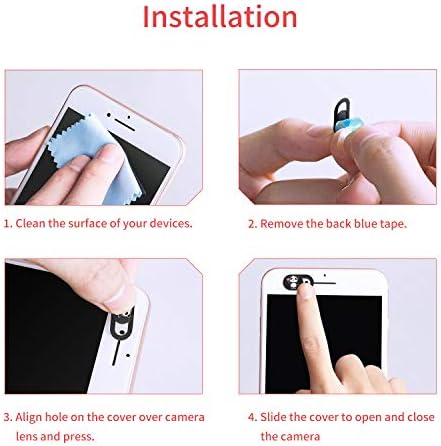 Installation

1. Clean the surface of your devices.

2. Remove the back blue tape.

3. Align hole on the cover over camera lens and press.

4. Slide the cover to open and close the camera