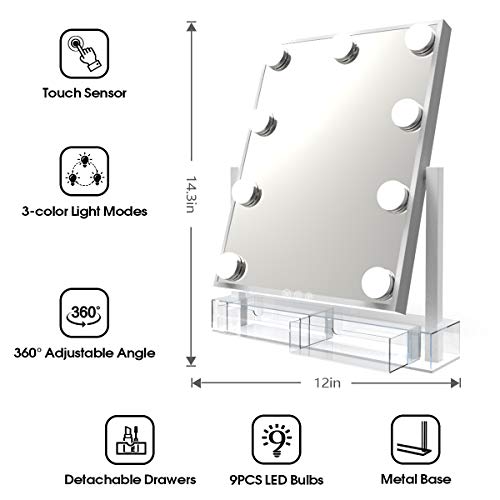 Touch Sensor

3-color Light Modes

360°

360° Adjustable Angle

14.3in

12in

Detachable Drawers

9

9PCS LED Bulbs

Metal Base