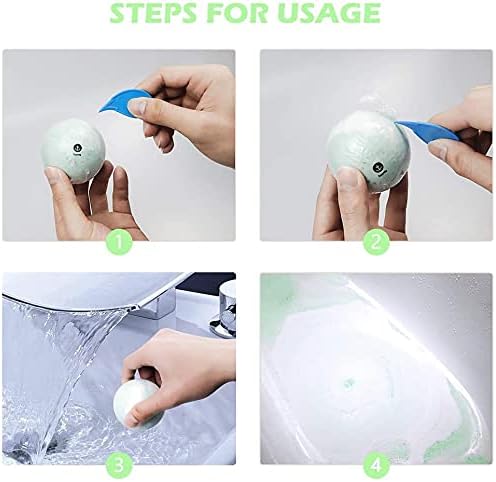 STEPS FOR USAGE

1

2

3

4