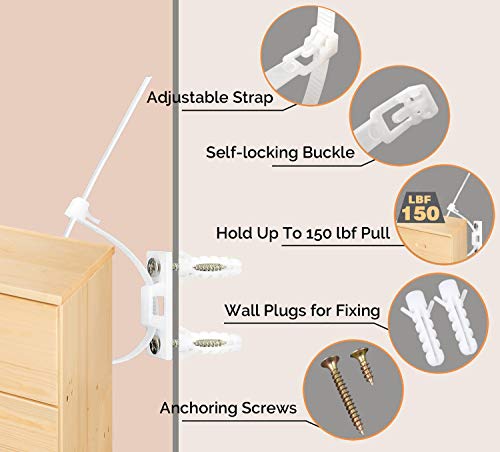 Adjustable Strap

Self-locking Buckle

LBF
150

Hold Up To 150 lbf Pull

Wall Plugs for Fixing

Anchoring Screws