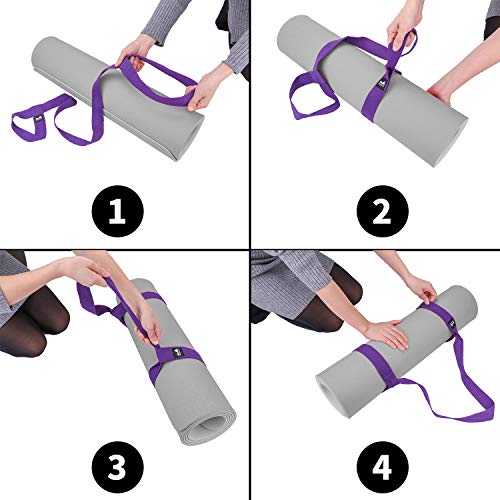 1

2

3

4