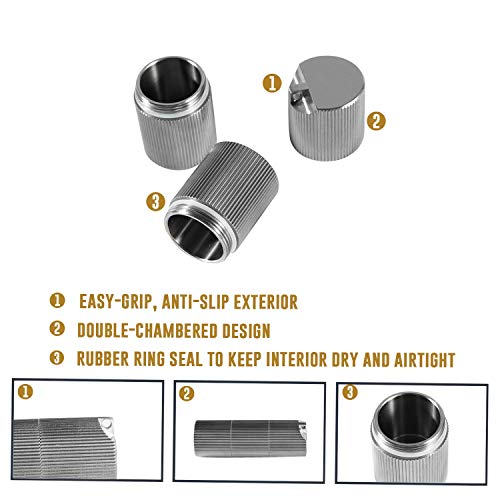 1
2
3

1 EASY-GRIP, ANTI-SLIP EXTERIOR
2 DOUBLE-CHAMBERED DESIGN
3 RUBBER RING SEAL TO KEEP INTERIOR DRY AND AIRTIGHT

1
2
3