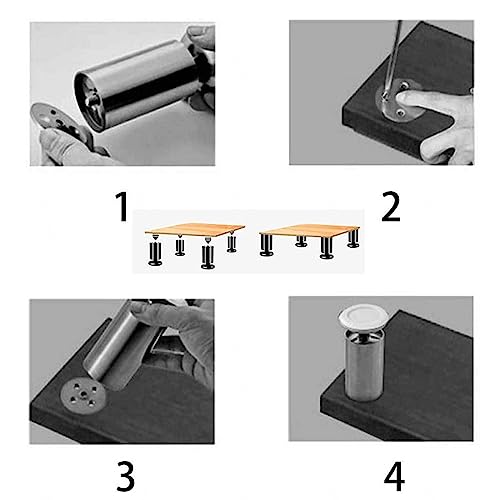 1

2

3

4