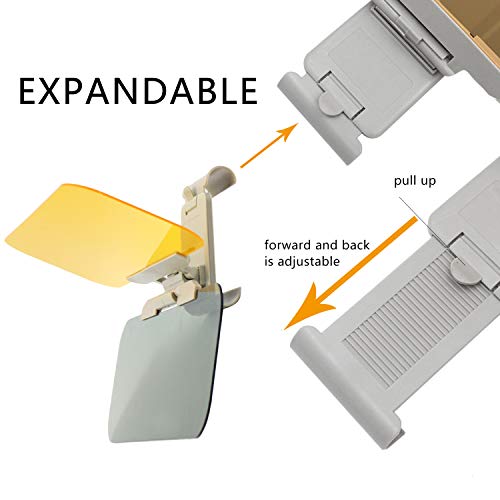 EXPANDABLE

pull up

forward and back is adjustable