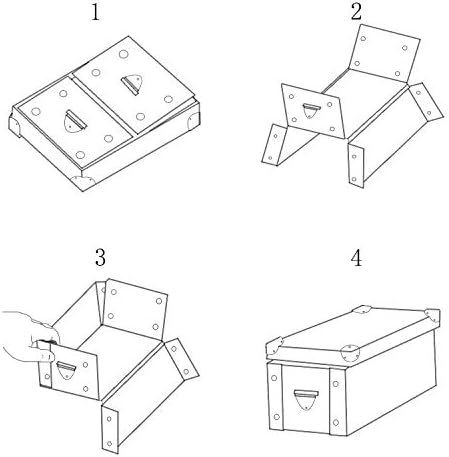 1
2
3
4