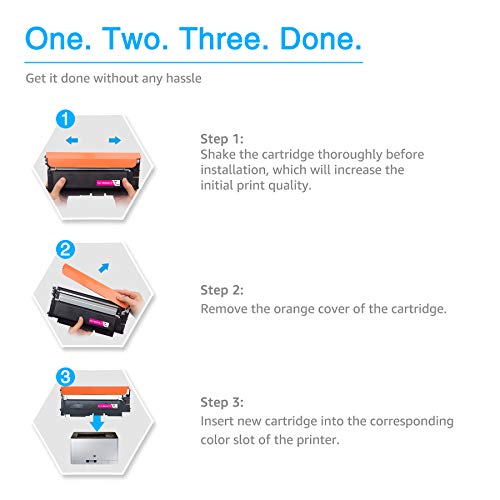 One. Two. Three. Done.

Get it done without any hassle

1

Step 1:
Shake the cartridge thoroughly before installation, which will increase the initial print quality.

2

Step 2:
Remove the orange cover of the cartridge.

3

Step 3:
Insert new cartridge into the corresponding color slot of the printer.