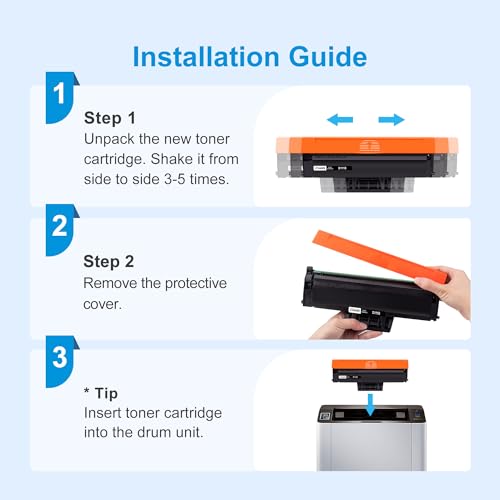 Installation Guide

1

Step 1
Unpack the new toner cartridge. Shake it from side to side 3-5 times.

2

Step 2
Remove the protective cover.

3

* Tip
Insert toner cartridge into the drum unit.