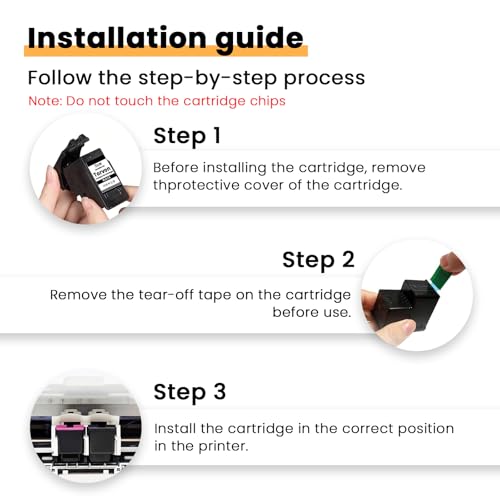 Installation guide

Follow the step-by-step process

Note: Do not touch the cartridge chips

Step 1

Before installing the cartridge, remove thprotective cover of the cartridge.

Step 2

Remove the tear-off tape on the cartridge before use.

Step 3

Install the cartridge in the correct position in the printer.