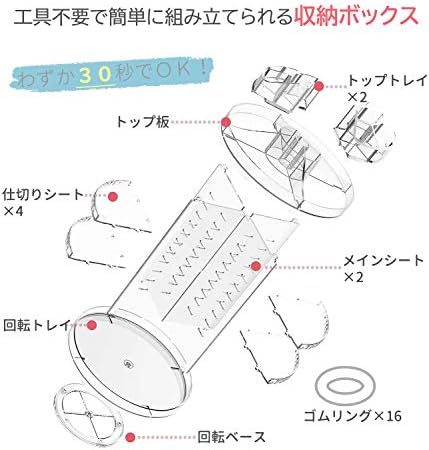 工具不要で簡単に組み立てられる収納ボックス

わずか30秒でOK！

トップトレイ
×2

トップ板

仕切りシート
×4

メインシート
×2

回転トレイ

ゴムリング×16

回転ベース