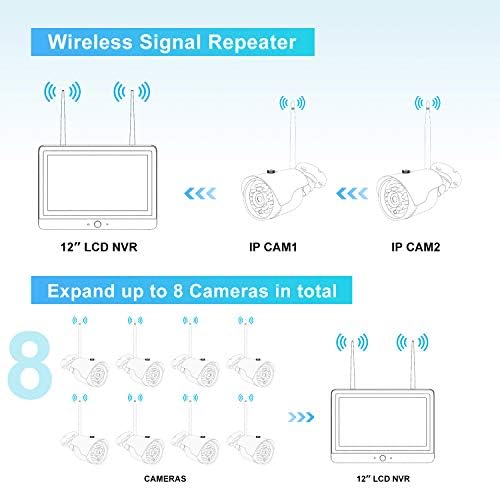 Wireless Signal Repeater

12″ LCD NVR

IP CAM1

IP CAM2

Expand up to 8 Cameras in total

8

CAMERAS

12″ LCD NVR