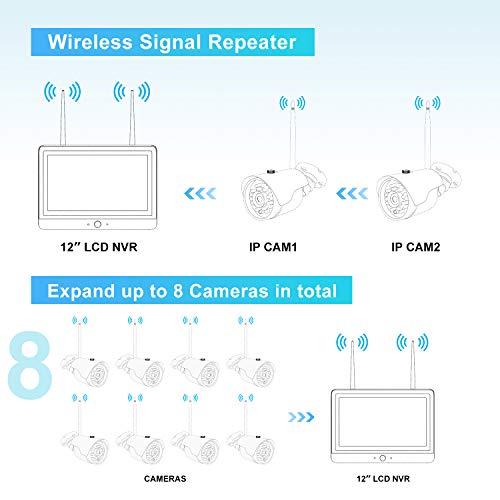 Wireless Signal Repeater

12″ LCD NVR

IP CAM1

IP CAM2

Expand up to 8 Cameras in total

8

CAMERAS

12″ LCD NVR