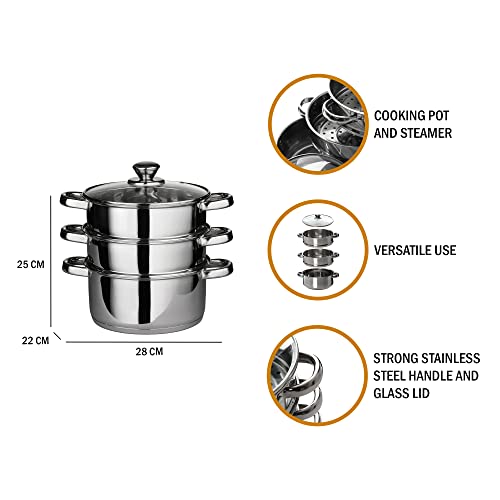 25 CM

22 CM

28 CM

COOKING POT AND STEAMER

VERSATILE USE

STRONG STAINLESS STEEL HANDLE AND GLASS LID