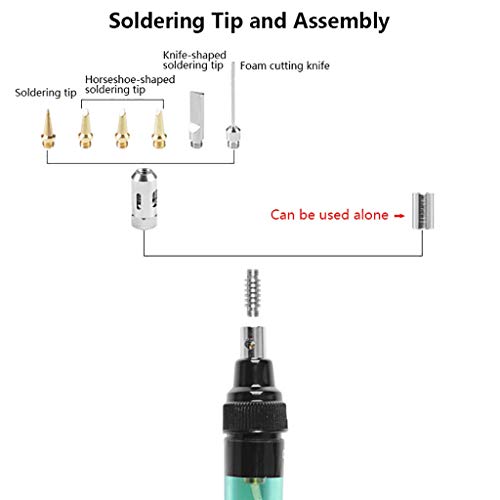 Soldering Tip and Assembly

Soldering tip

Horseshoe-shaped soldering tip

Knife-shaped soldering tip

Foam cutting knife

Can be used alone →