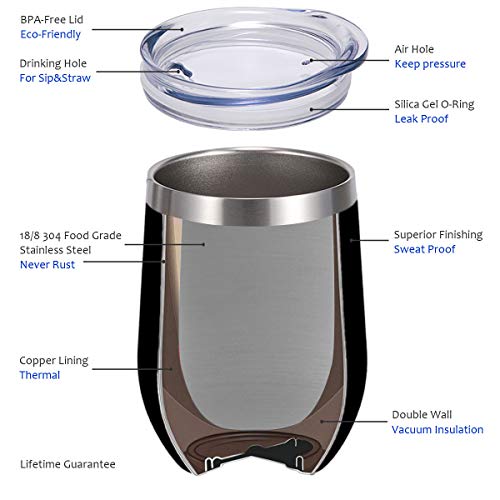 BPA-Free Lid
Eco-Friendly

Drinking Hole
For Sip&Straw

Air Hole
Keep pressure

Silica Gel O-Ring
Leak Proof

18/8 304 Food Grade
Stainless Steel
Never Rust

Superior Finishing
Sweat Proof

Copper Lining
Thermal

Double Wall
Vacuum Insulation

Lifetime Guarantee