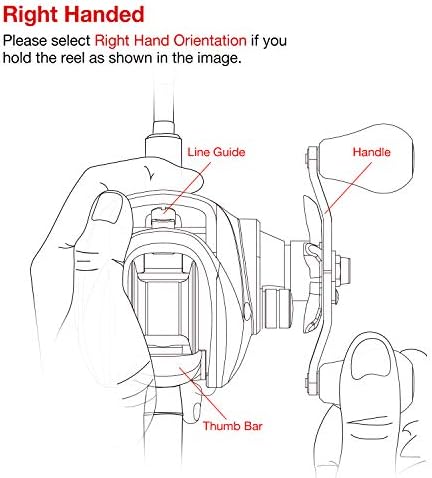 Right Handed

Please select Right Hand Orientation if you hold the reel as shown in the image.

Line Guide

Handle

Thumb Bar