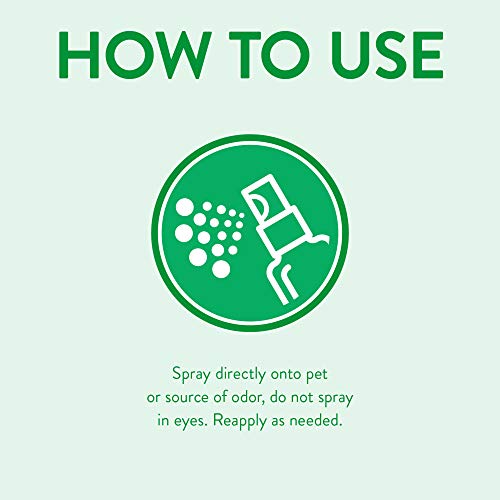 HOW TO USE

Spray directly onto pet or source of odor, do not spray in eyes. Reapply as needed.