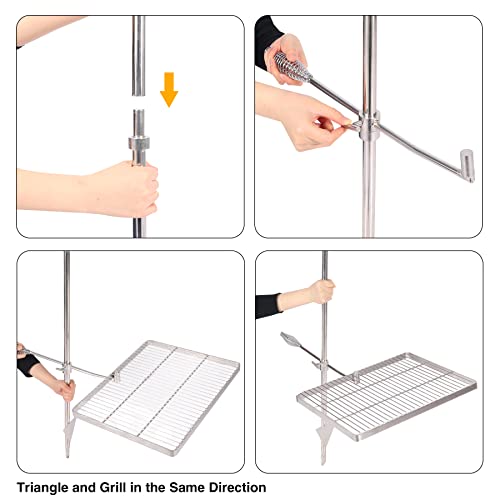 Triangle and Grill in the Same Direction