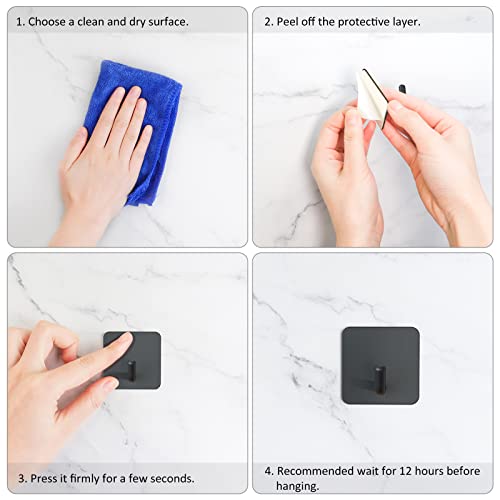 1. Choose a clean and dry surface.

2. Peel off the protective layer.

3. Press it firmly for a few seconds.

4. Recommended wait for 12 hours before hanging.