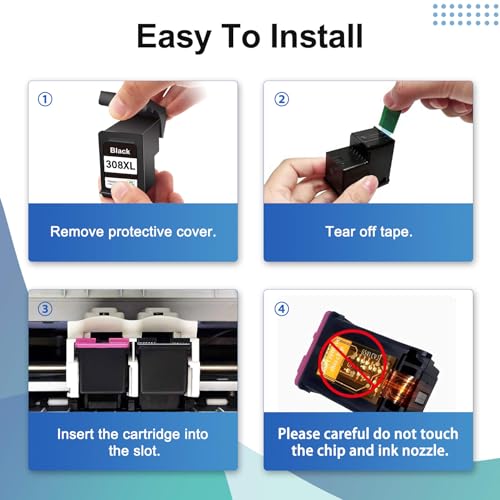 Easy To Install

①

Black
308XL

Remove protective cover.

②

Tear off tape.

③

Insert the cartridge into the slot.

④

Please careful do not touch the chip and ink nozzle.