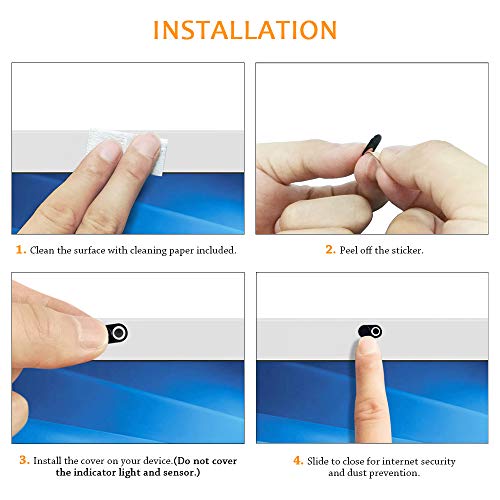 INSTALLATION

1. Clean the surface with cleaning paper included.

2. Peel off the sticker.

3. Install the cover on your device.(Do not cover the indicator light and sensor.)

4. Slide to close for internet security and dust prevention.