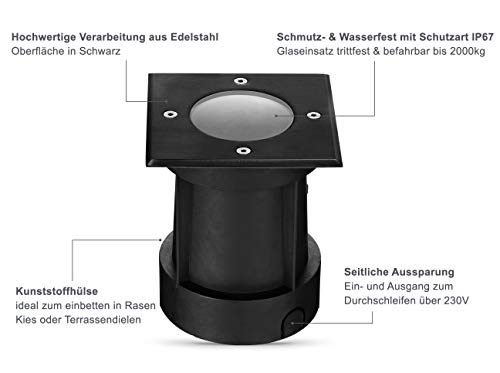 Hochwertige Verarbeitung aus Edelstahl
Oberfläche in Schwarz

Schmutz- & Wasserfest mit Schutzart IP67
Glaseinsatz trittfest & befahrbar bis 2000kg

Kunststoffhülse
ideal zum einbetten in Rasen
Kies oder Terrassendielen

Seitliche Aussparung
Ein- und Ausgang zum
Durchschleifen über 230V